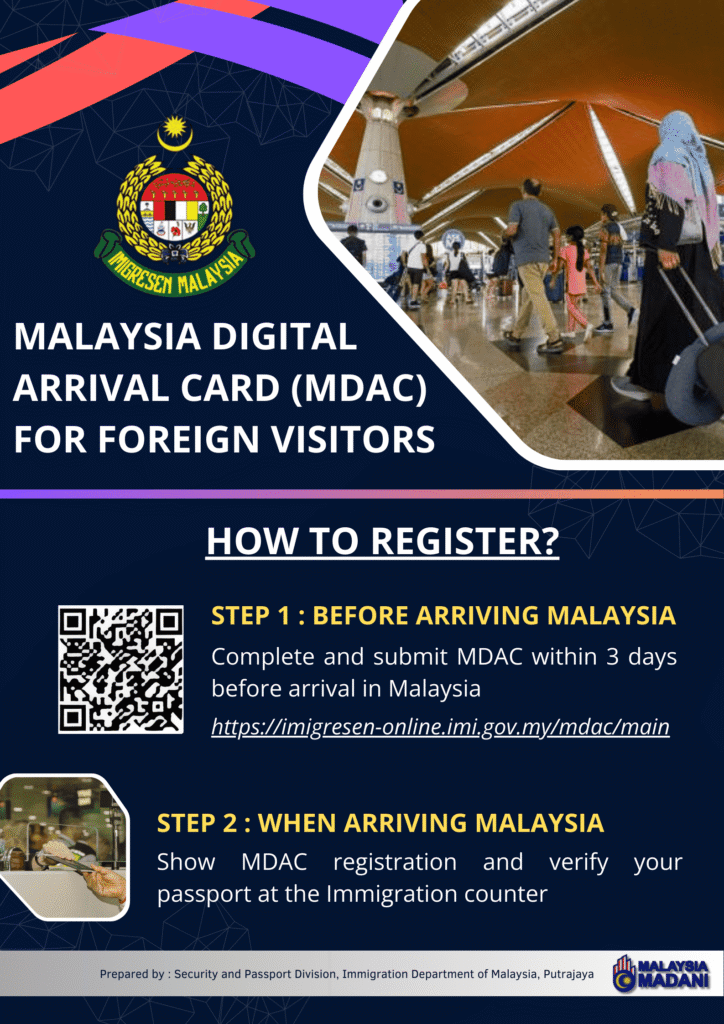 IMIGRESEN MALAYSIA

MALAYSIA DIGITAL ARRIVAL CARD (MDAC) FOR FOREIGN VISITORS

HOW TO REGISTER?

STEP 1 : BEFORE ARRIVING MALAYSIA

Complete and submit MDAC within 3 days before arrival in Malaysia

https://imigresen-online.imi.gov.my/mdac/main

STEP 2 : WHEN ARRIVING MALAYSIA

Show MDAC registration and verify your passport at the Immigration counter

Prepared by : Security and Passport Division, Immigration Department of Malaysia, Putrajaya

MALAYSIA MADANI